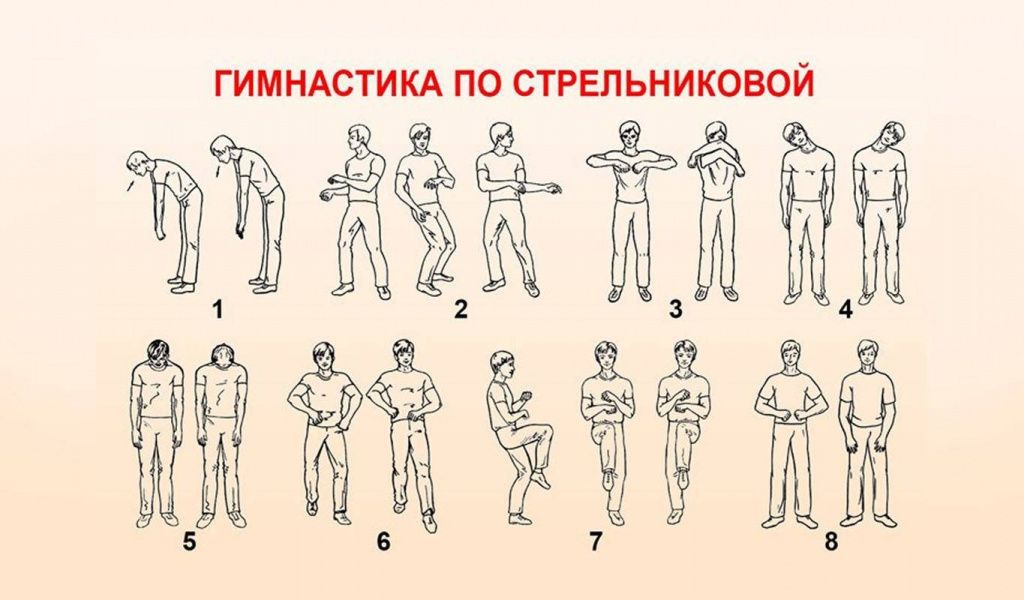 ГИМНАСТИКА ПО СТРЕЛЬНИКОВОЙ

1

2

3

4

5

6

7

8